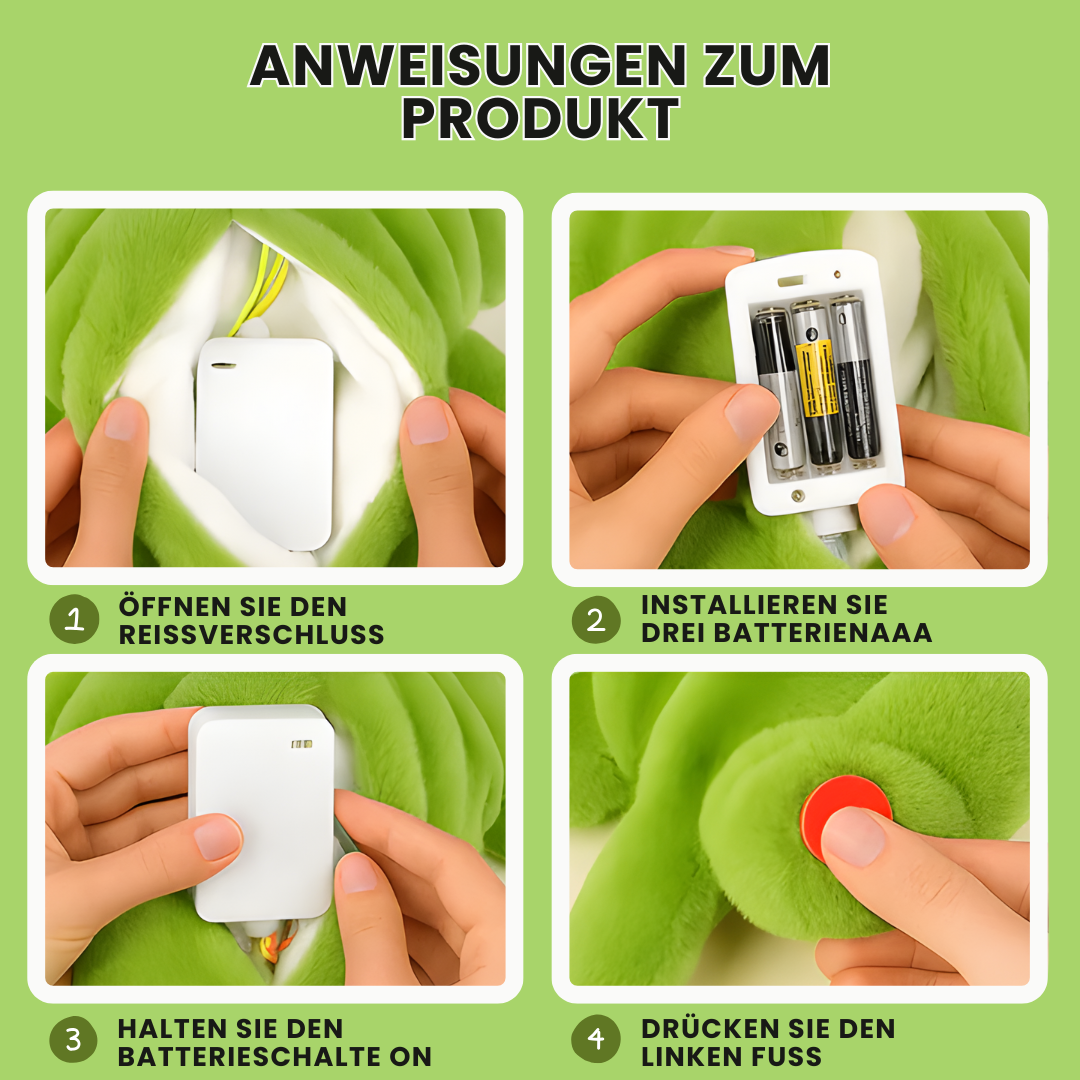 ANWEISUNGEN ZUM PRODUKT

1 ÖFFNEN SIE DEN REISSVERSCHLUSS

2 INSTALLIEREN SIE DREI BATTERIENAAA

3 HALTEN SIE DEN BATTERIESCHALTE ON

4 DRÜCKEN SIE DEN LINKEN FUSS