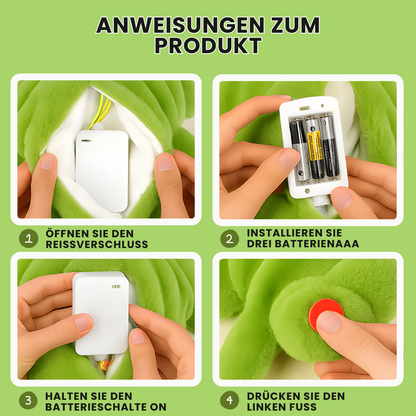 ANWEISUNGEN ZUM PRODUKT

1 ÖFFNEN SIE DEN REISSVERSCHLUSS

2 INSTALLIEREN SIE DREI BATTERIENAAA

3 HALTEN SIE DEN BATTERIESCHALTE ON

4 DRÜCKEN SIE DEN LINKEN FUSS